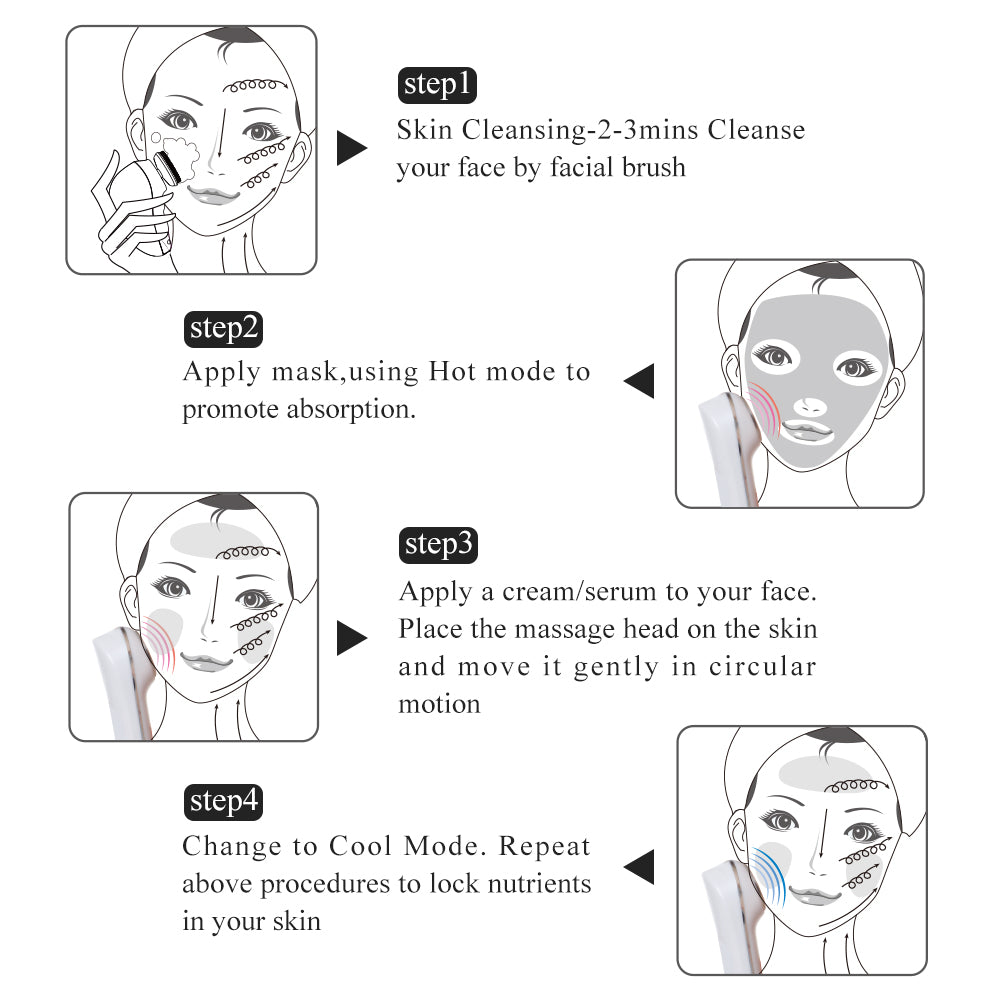 step1
Skin Cleansing-2-3mins Cleanse your face by facial brush

step2
Apply mask,using Hot mode to promote absorption.

step3
Apply a cream/serum to your face. Place the massage head on the skin and move it gently in circular motion

step4
Change to Cool Mode. Repeat above procedures to lock nutrients in your skin