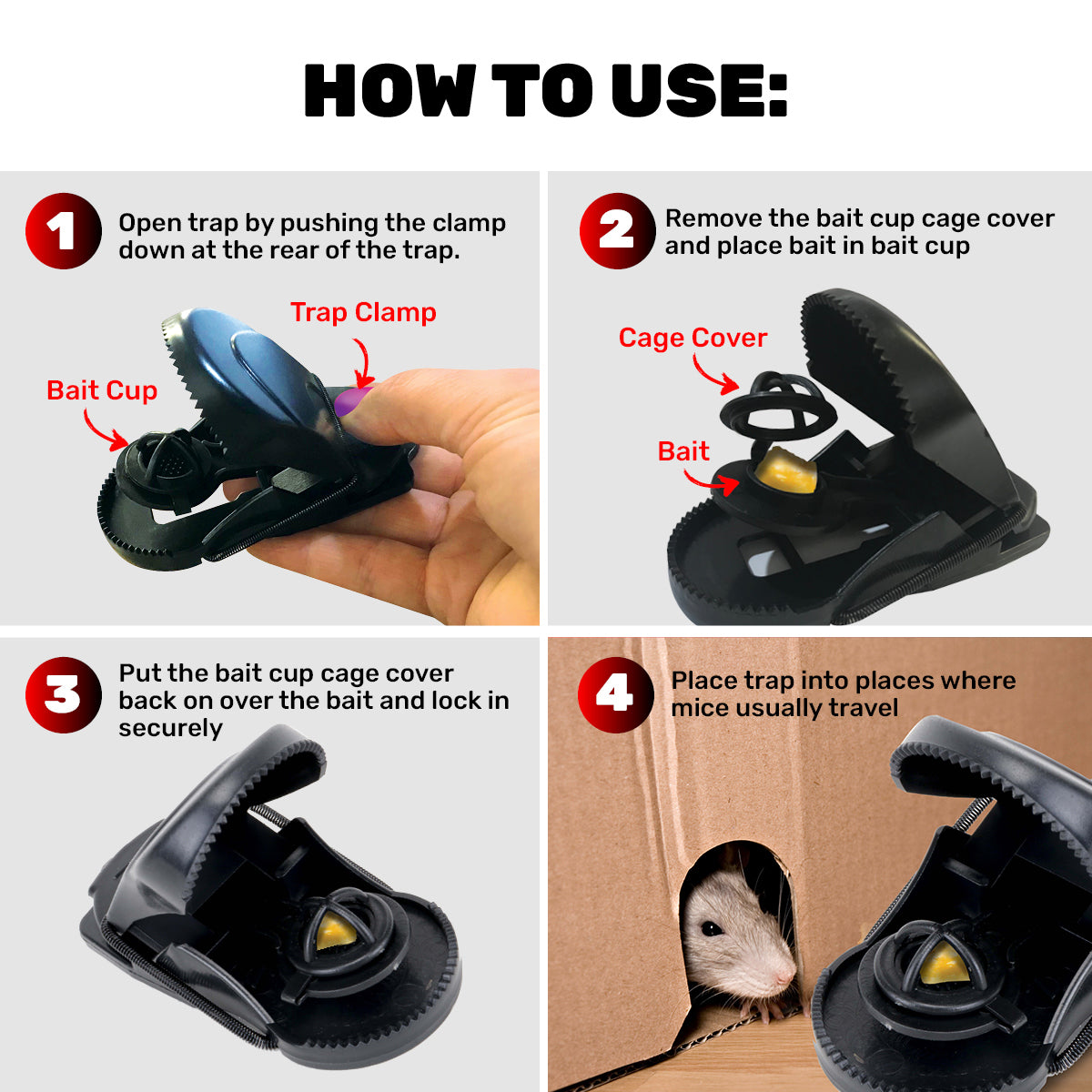 HOW TO USE:

1 Open trap by pushing the clamp down at the rear of the trap.

Trap Clamp

Bait Cup

2 Remove the bait cup cage cover and place bait in bait cup

Cage Cover

Bait

3 Put the bait cup cage cover back on over the bait and lock in securely

4 Place trap into places where mice usually travel