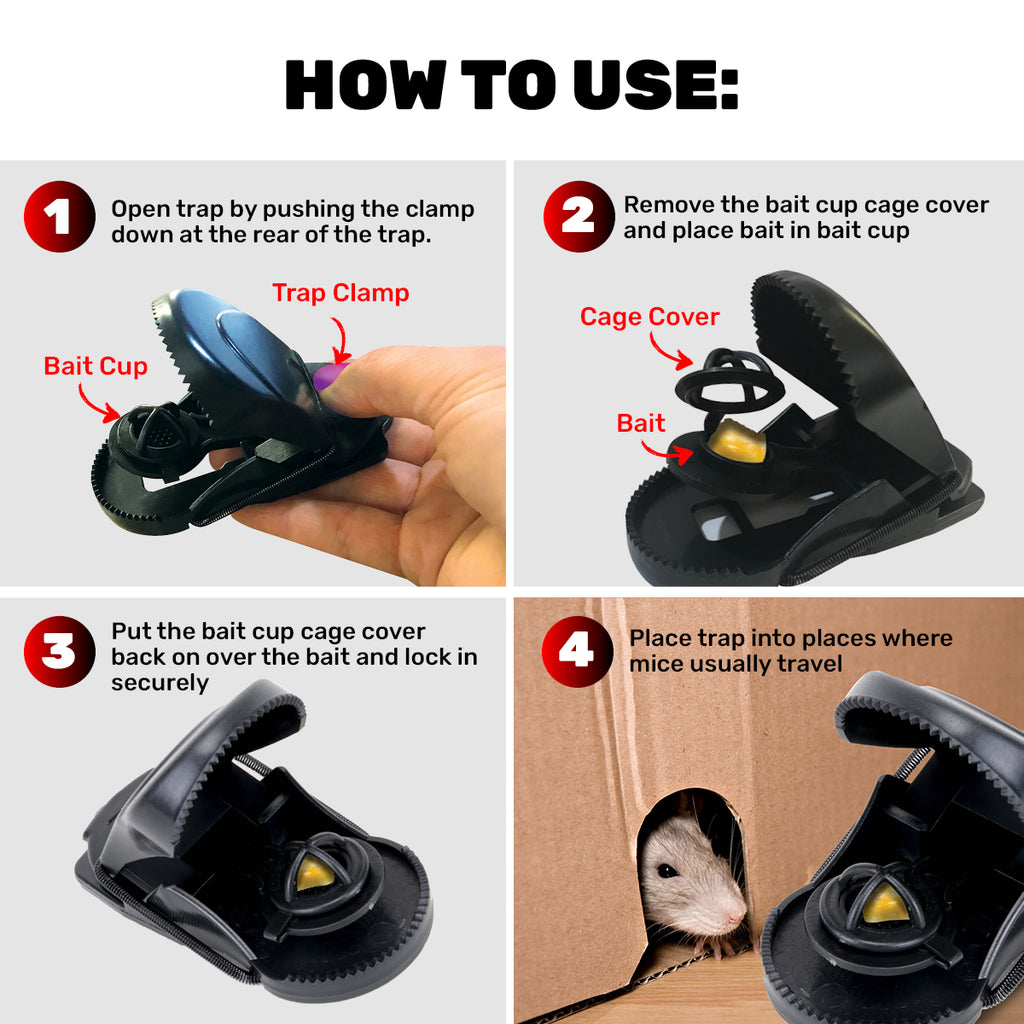 HOW TO USE:

1 Open trap by pushing the clamp down at the rear of the trap.

Trap Clamp

Bait Cup

2 Remove the bait cup cage cover and place bait in bait cup

Cage Cover

Bait

3 Put the bait cup cage cover back on over the bait and lock in securely

4 Place trap into places where mice usually travel