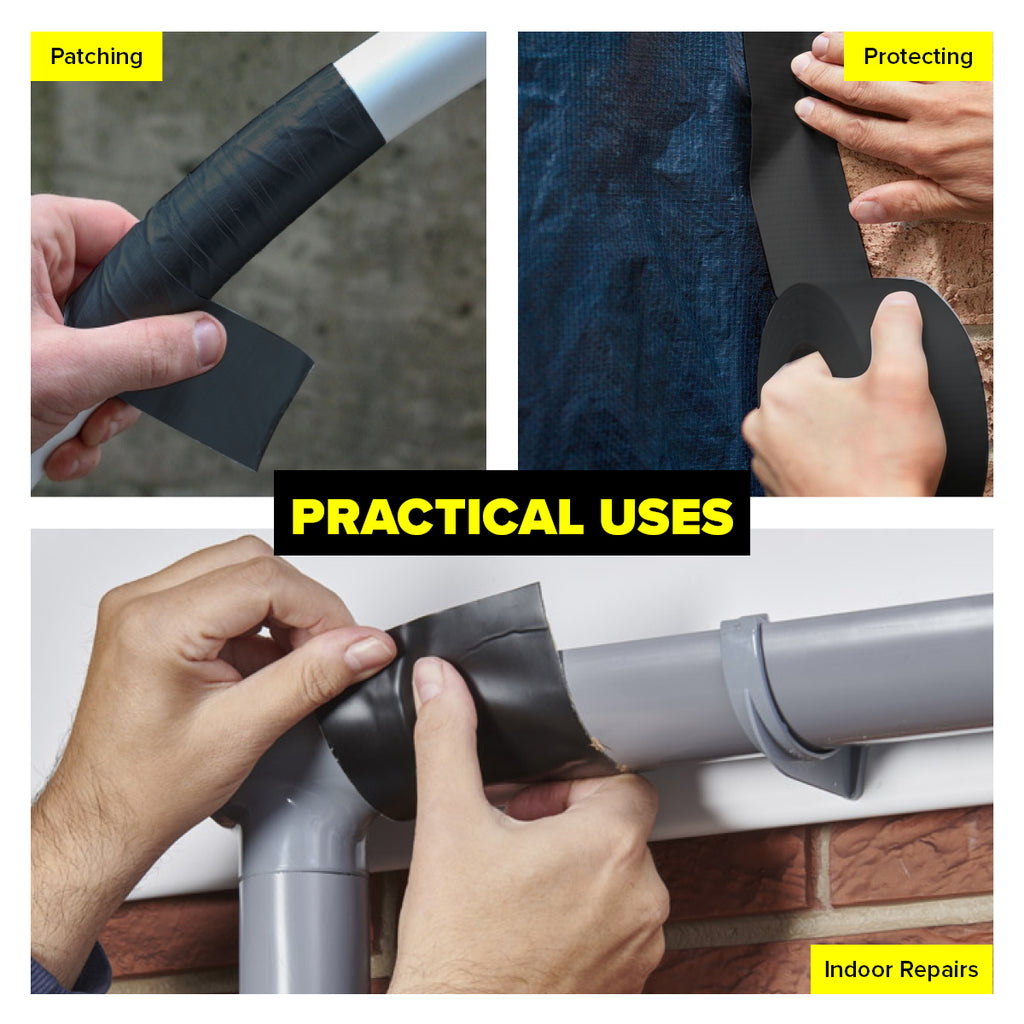 Patching

Protecting

PRACTICAL USES

Indoor Repairs