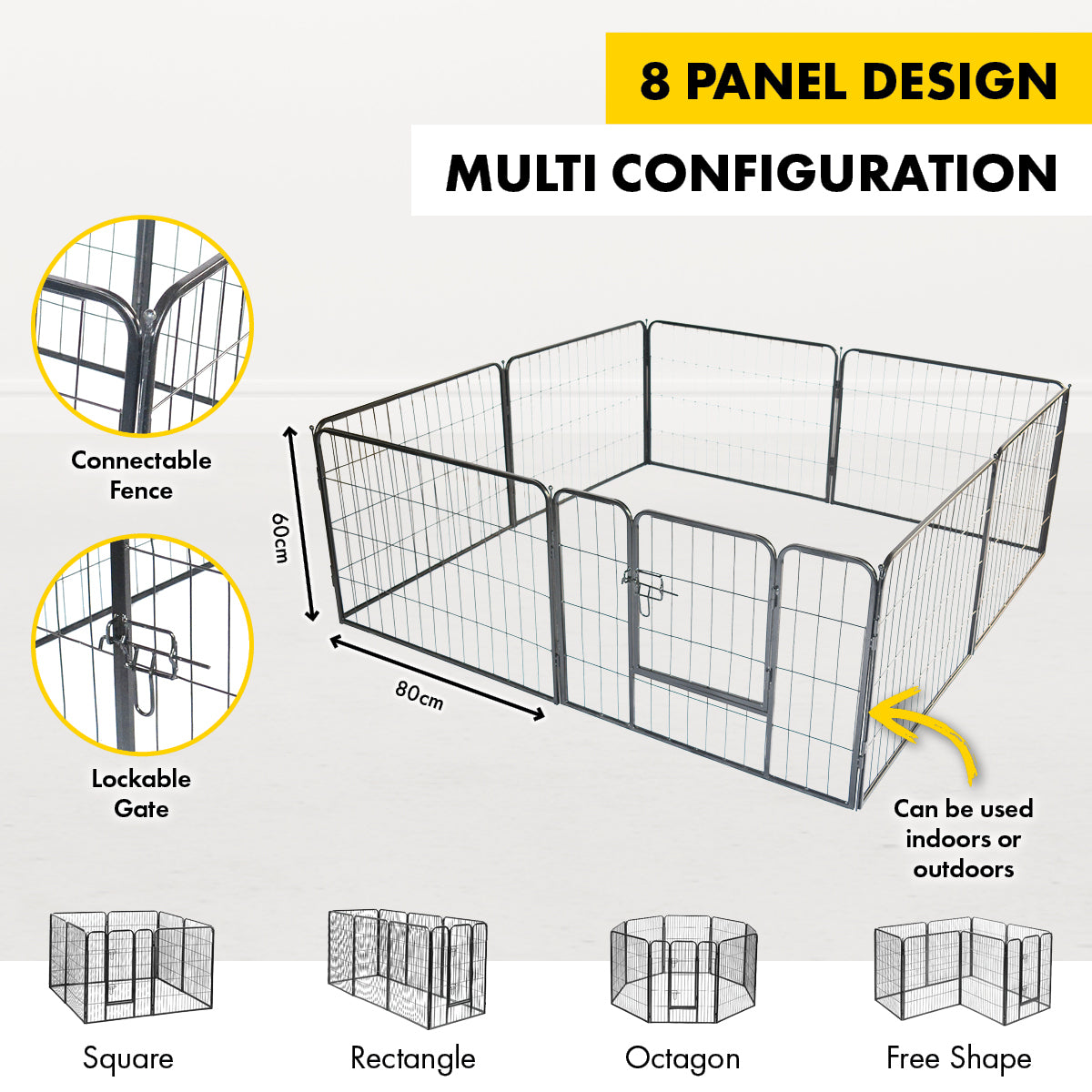 8 PANEL DESIGN

MULTI CONFIGURATION

Connectable Fence

Lockable Gate

60cm

80cm

Can be used indoors or outdoors

Square

Rectangle

Octagon

Free Shape