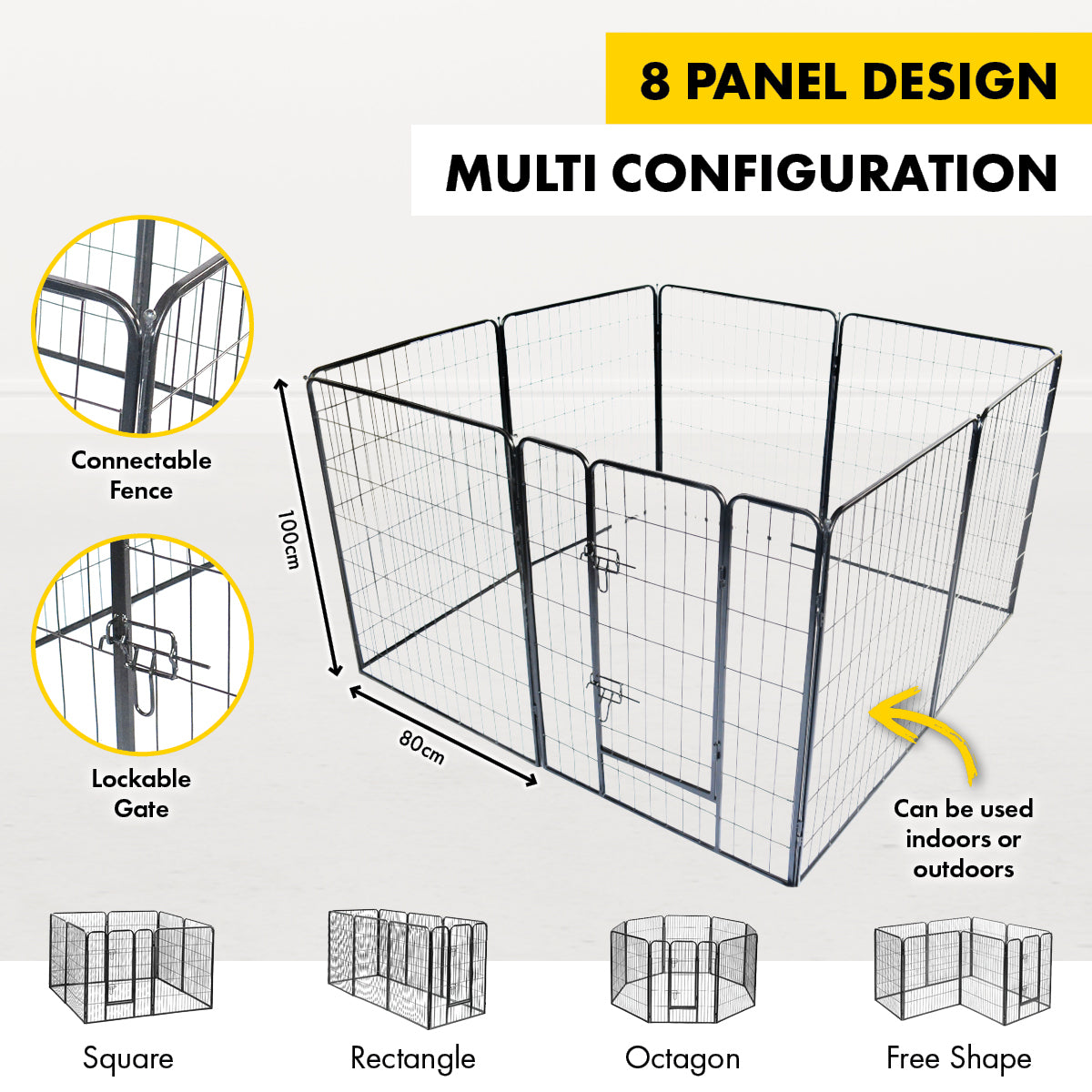 8 PANEL DESIGN

MULTI CONFIGURATION

Connectable Fence

Lockable Gate

100cm

80cm

Can be used indoors or outdoors

Square

Rectangle

Octagon

Free Shape