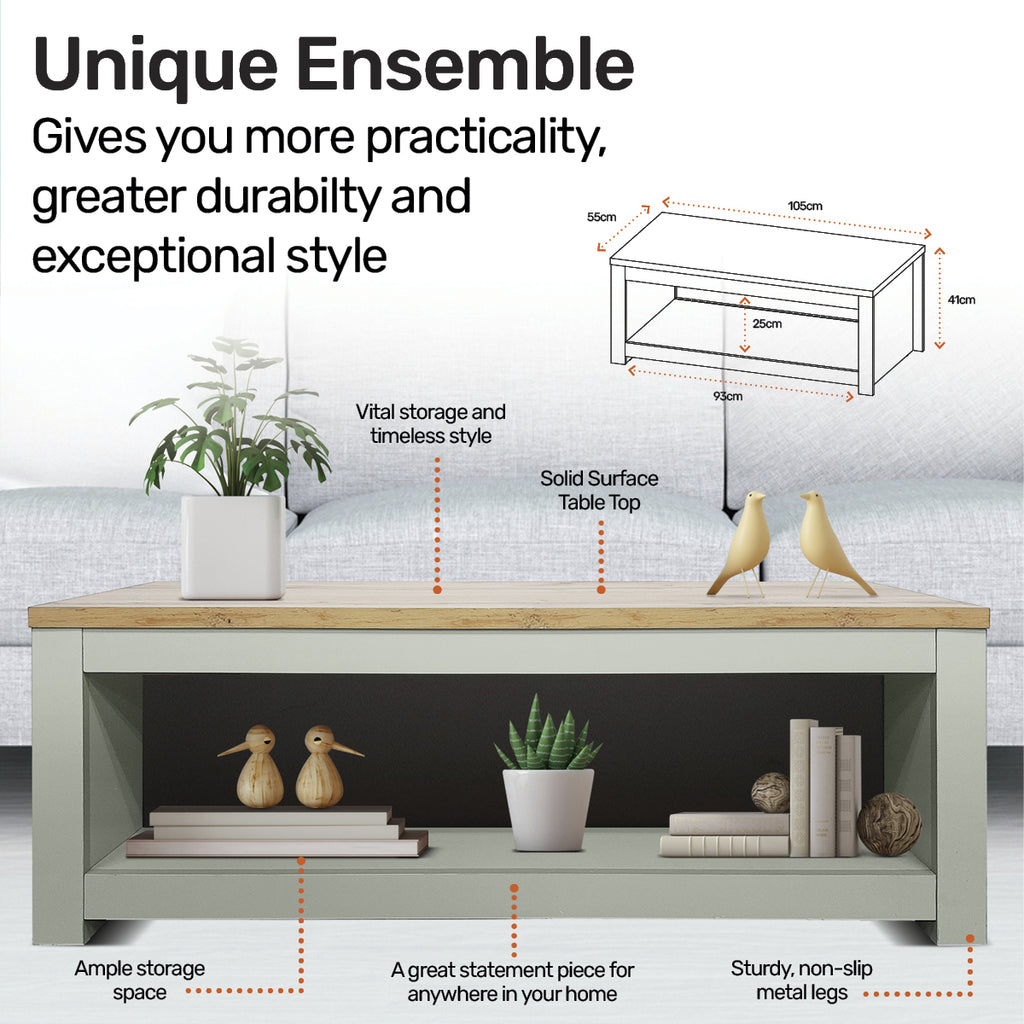 Unique Ensemble

Gives you more practicality, greater durabilty and exceptional style

55cm

105cm

41cm

25cm

93cm

Vital storage and timeless style

Solid Surface Table Top

Ample storage space

A great statement piece for anywhere in your home

Sturdy, non-slip metal legs