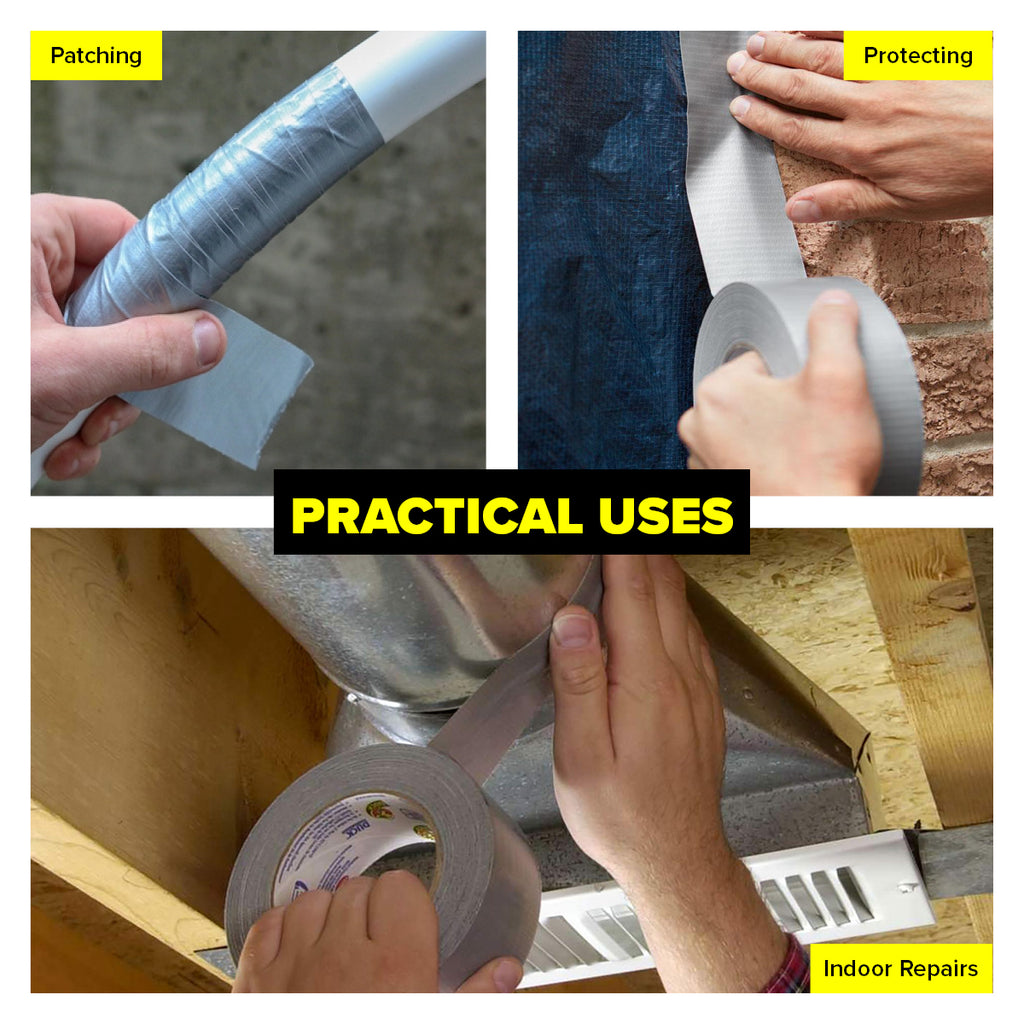 Patching

Protecting

PRACTICAL USES

DUCK

Indoor Repairs