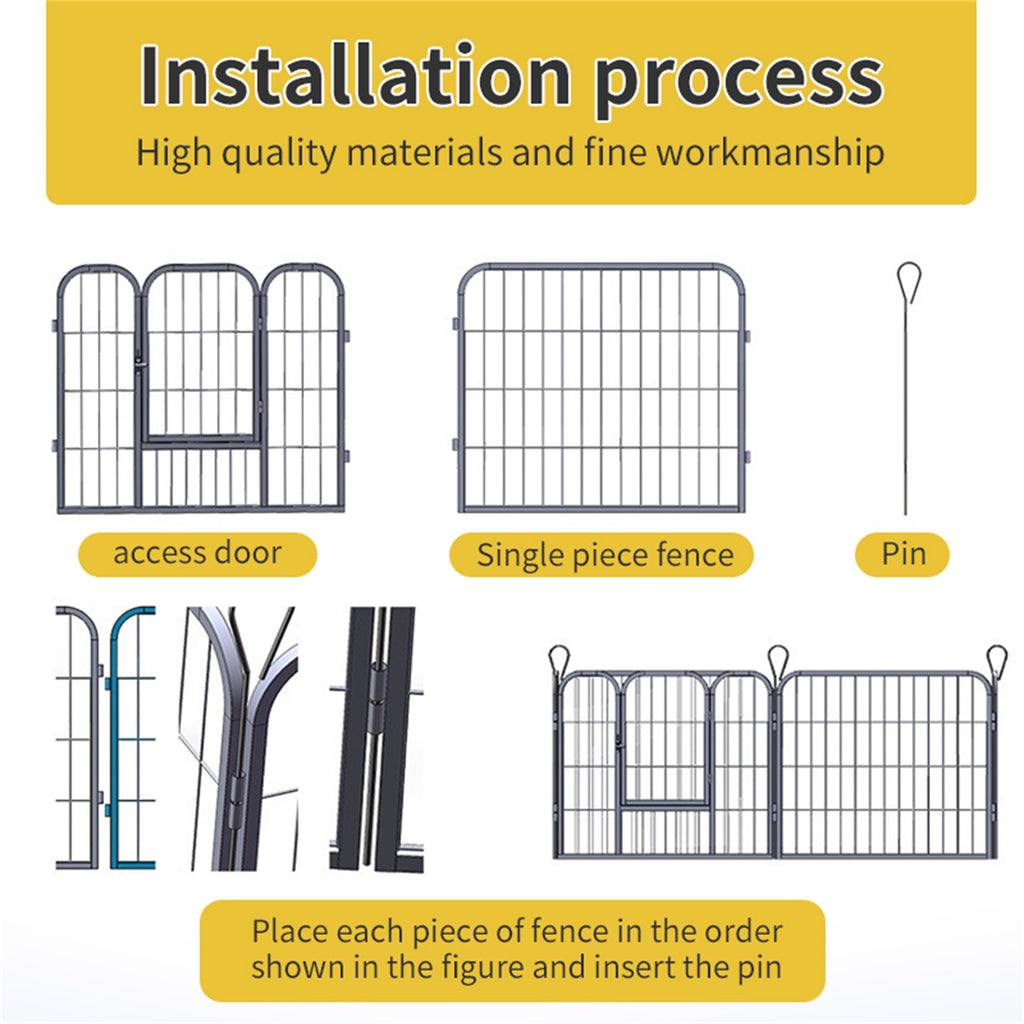 Installation process
High quality materials and fine workmanship

access door

Single piece fence

Pin

Place each piece of fence in the order shown in the figure and insert the pin