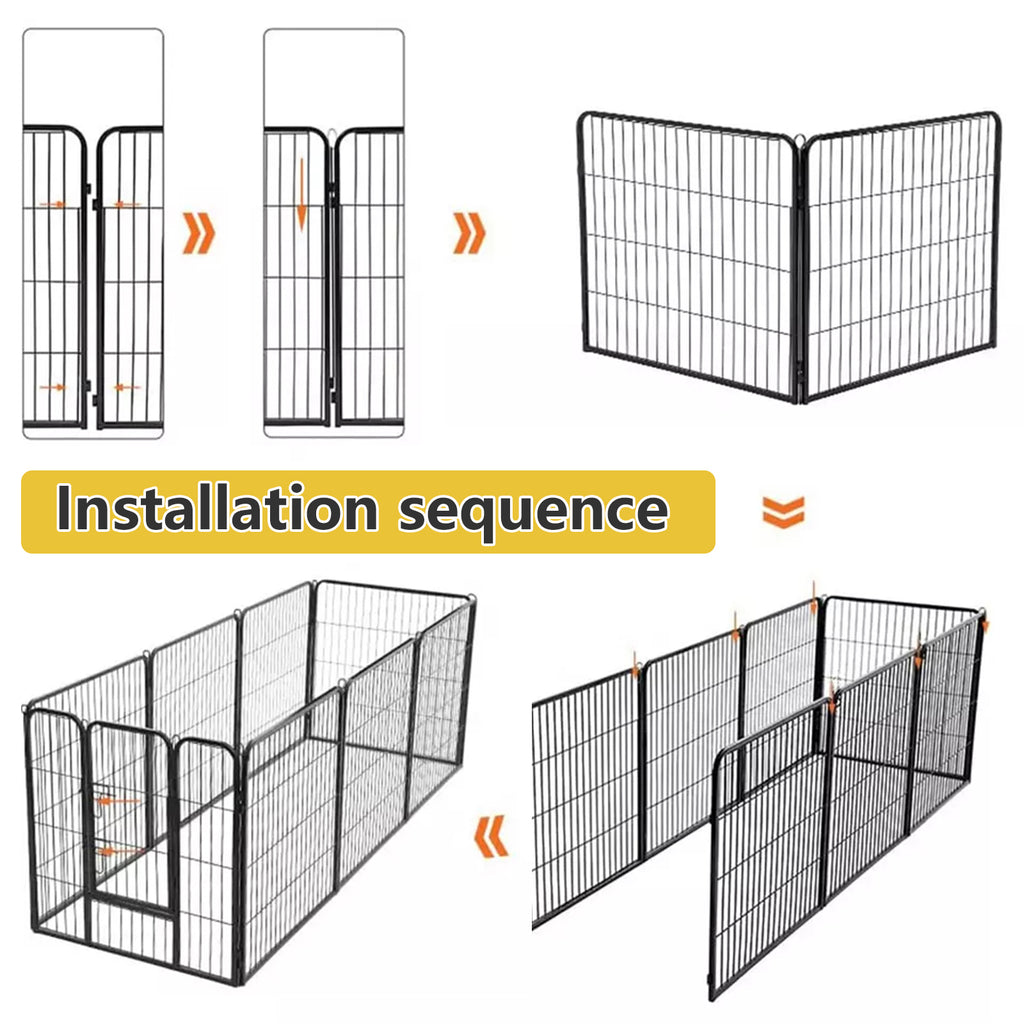 Installation sequence