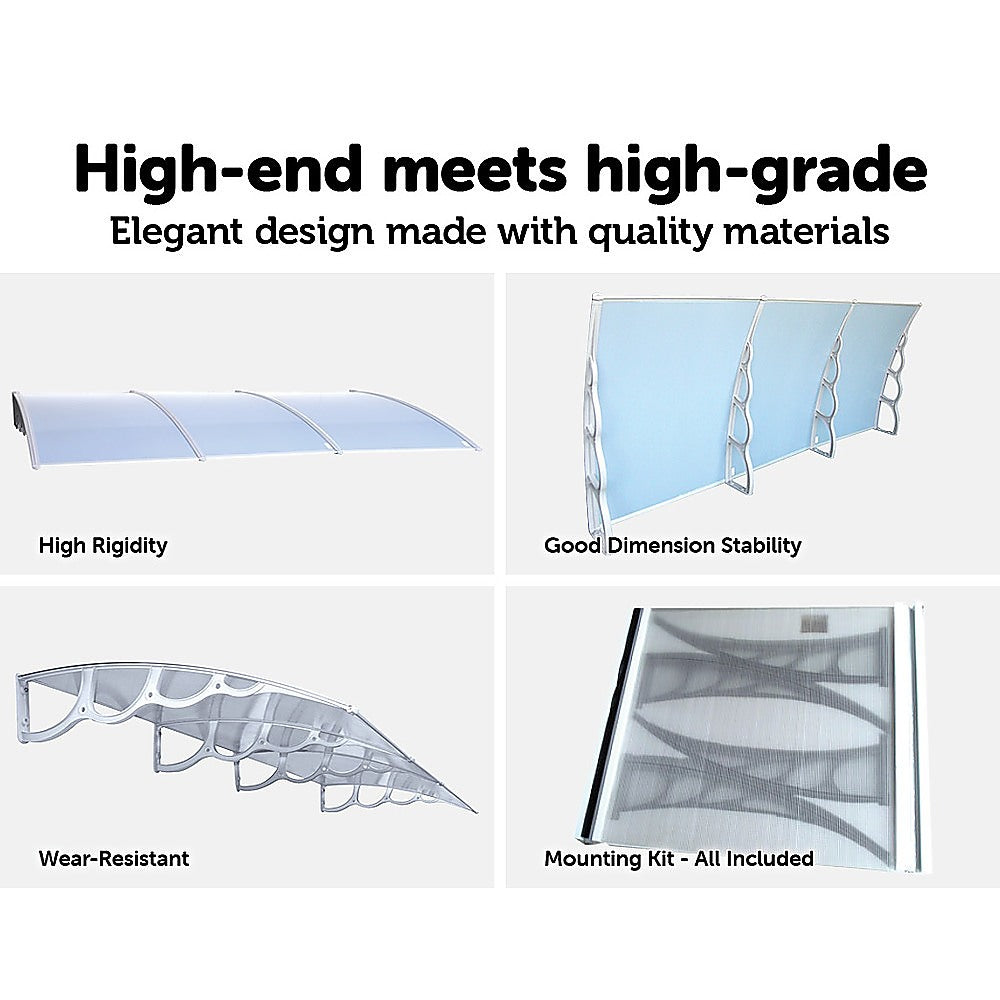 High-end meets high-grade
Elegant design made with quality materials

High Rigidity

Good Dimension Stability

Wear-Resistant

Mounting Kit - All Included