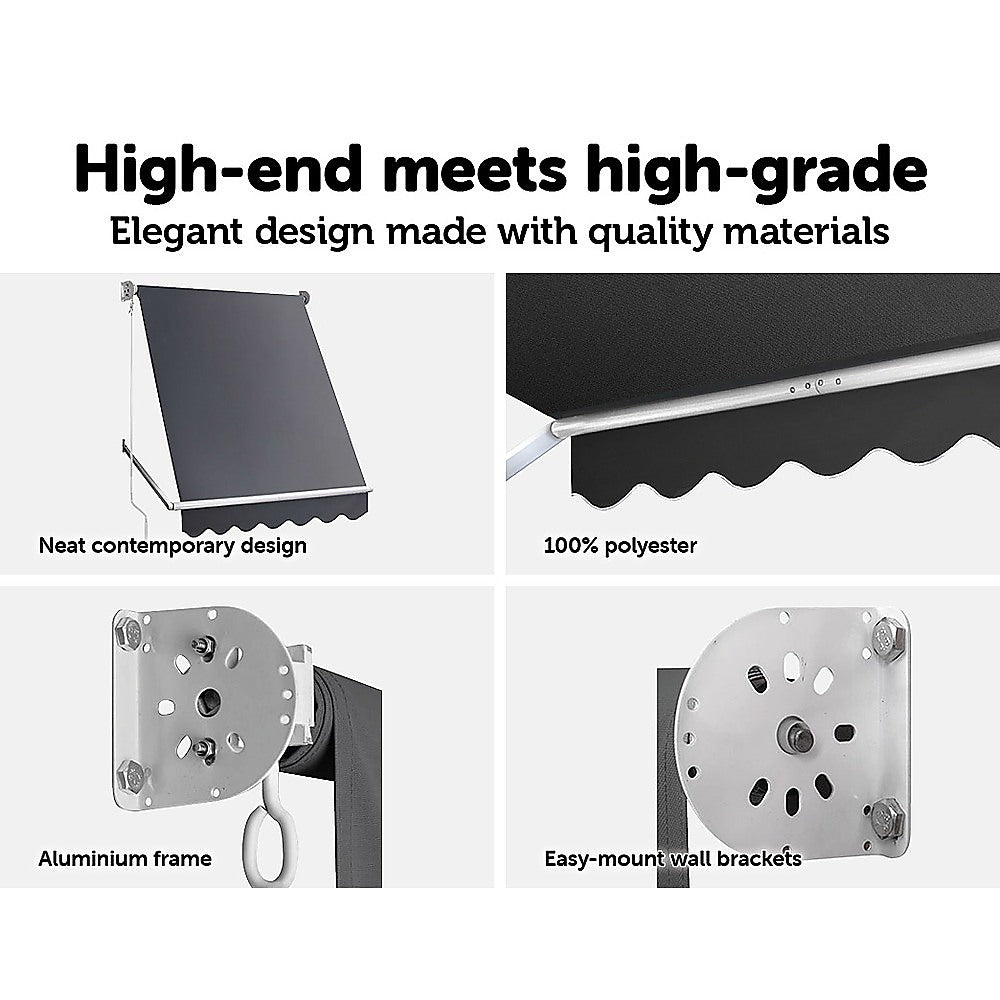 High-end meets high-grade
Elegant design made with quality materials

Neat contemporary design

100% polyester

Aluminium frame

Easy-mount wall brackets