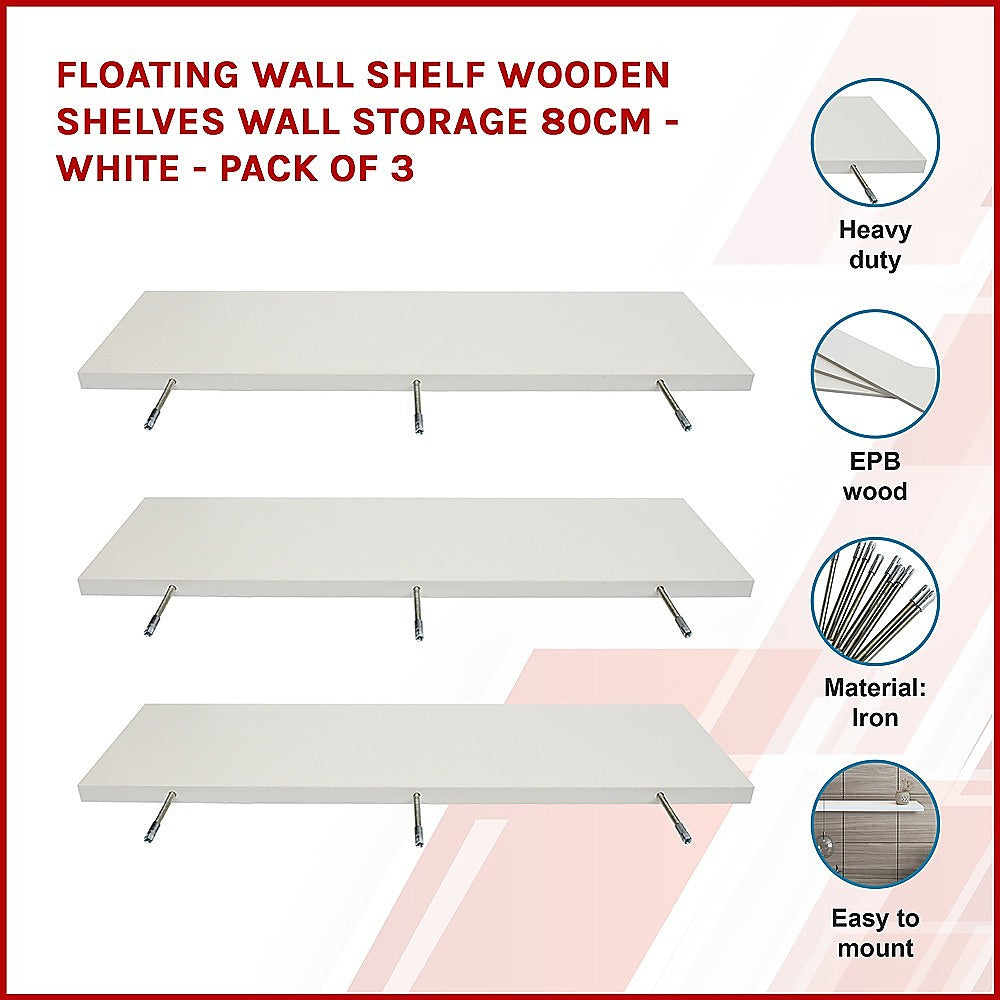 FLOATING WALL SHELF WOODEN SHELVES WALL STORAGE 80CM - WHITE - PACK OF 3

Heavy duty

EPB wood

Material: Iron

Easy to mount