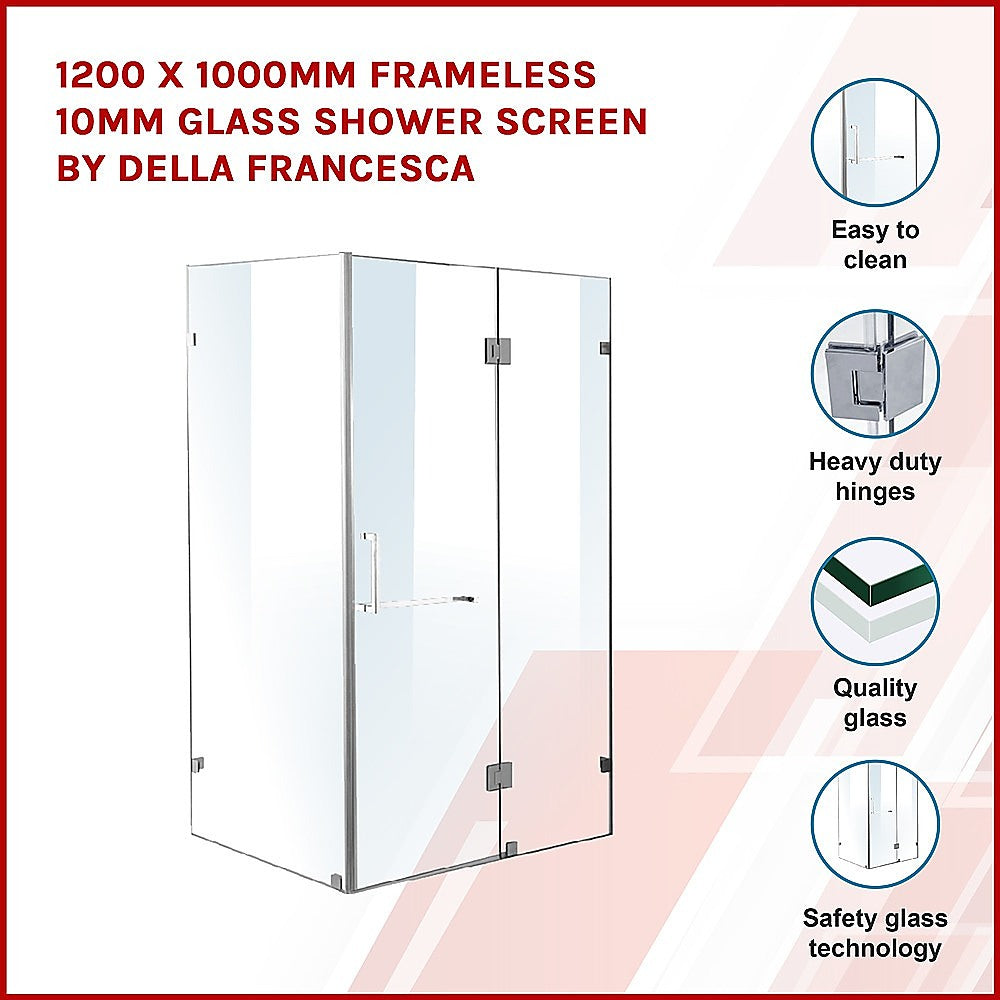 1200 X 1000MM FRAMELESS 10MM GLASS SHOWER SCREEN BY DELLA FRANCESCA

Easy to clean

Heavy duty hinges

Quality glass

Safety glass technology