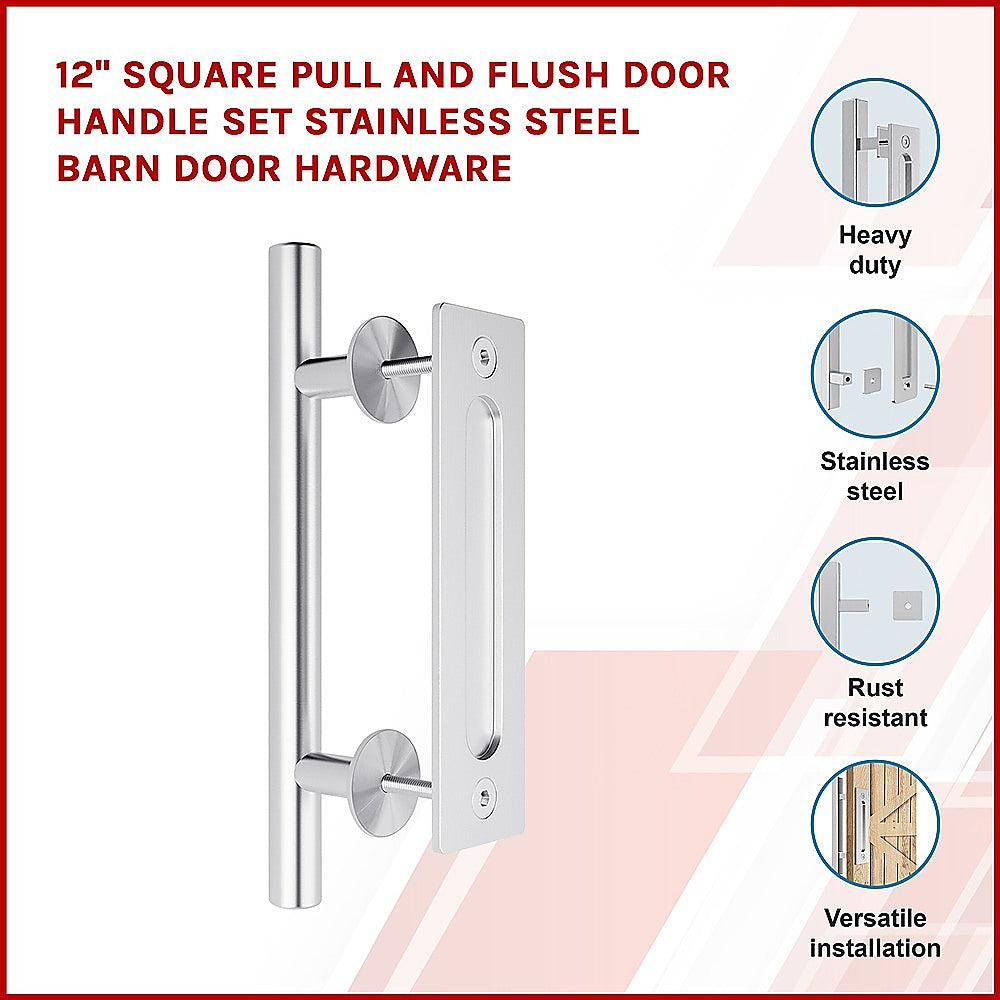 12" SQUARE PULL AND FLUSH DOOR HANDLE SET STAINLESS STEEL BARN DOOR HARDWARE

Heavy duty

Stainless steel

Rust resistant

Versatile installation