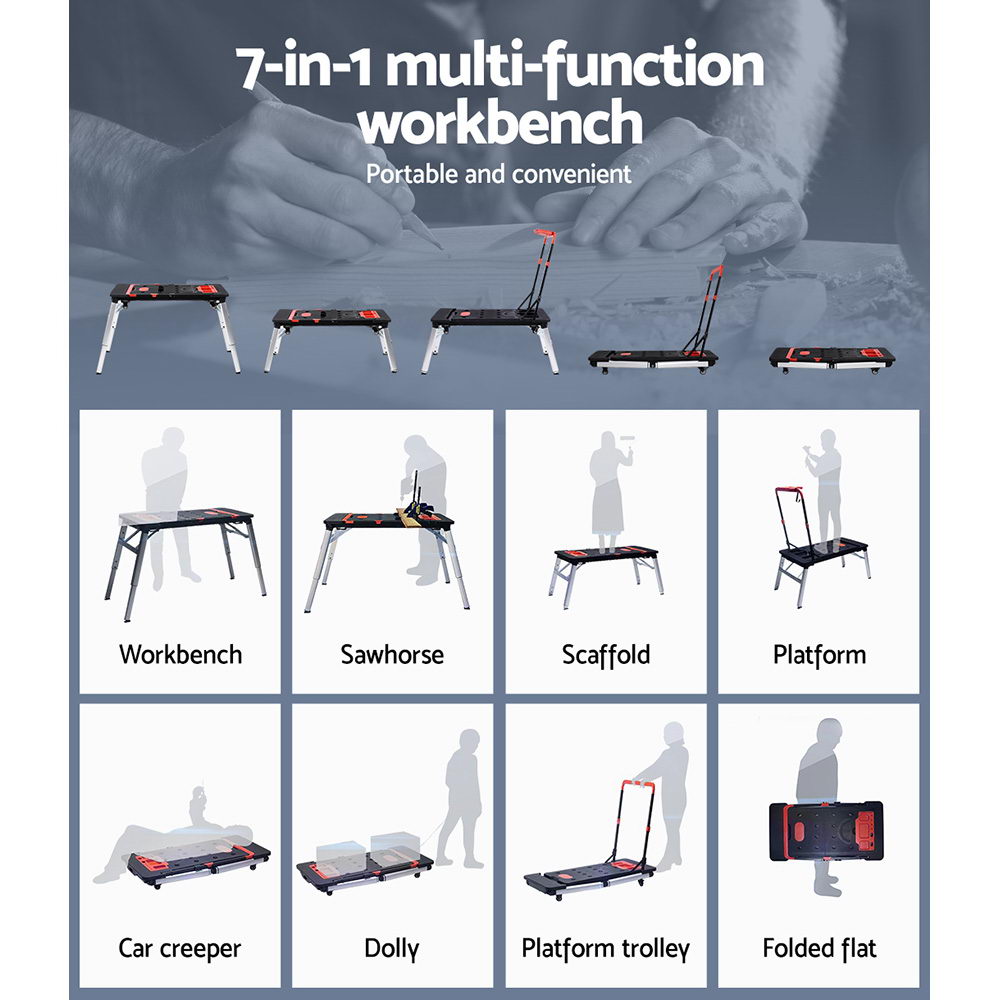 7-in-1 multi-function workbench

Portable and convenient

Workbench

Sawhorse

Scaffold

Platform

Car creeper

Dolly

Platform trolley

Folded flat