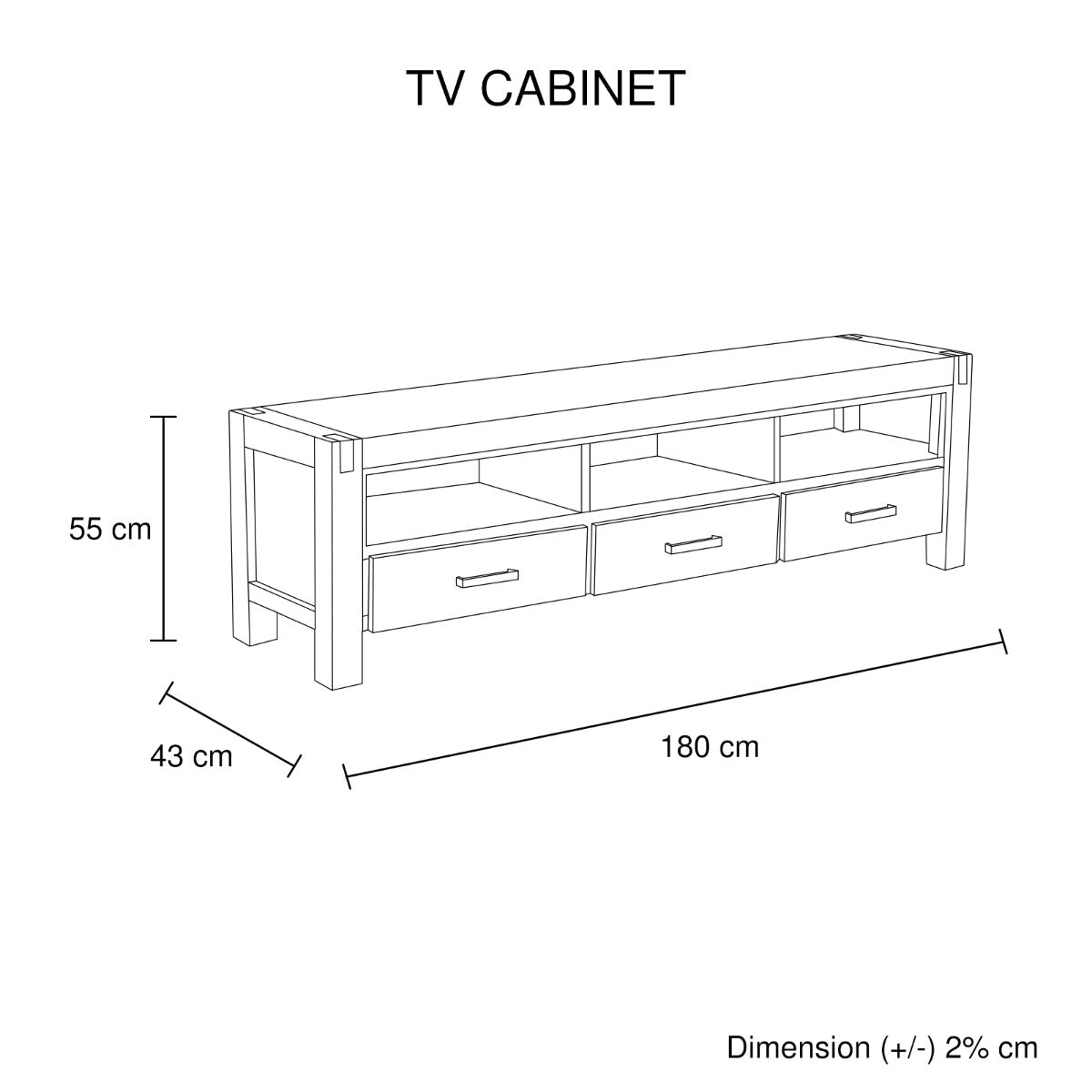 TV CABINET

55 cm

43 cm

180 cm

Dimension (+/-) 2% cm