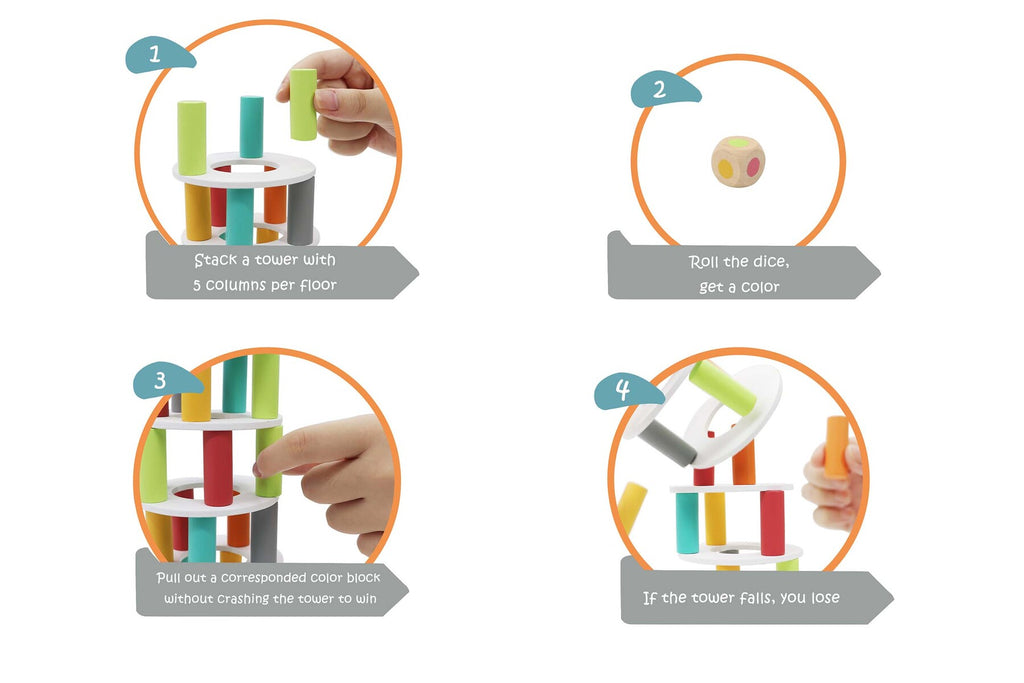 1

Stack a tower with 5 columns per floor

2

Roll the dice, get a color

3

Pull out a corresponded color block without crashing the tower to win

4

If the tower falls, you lose